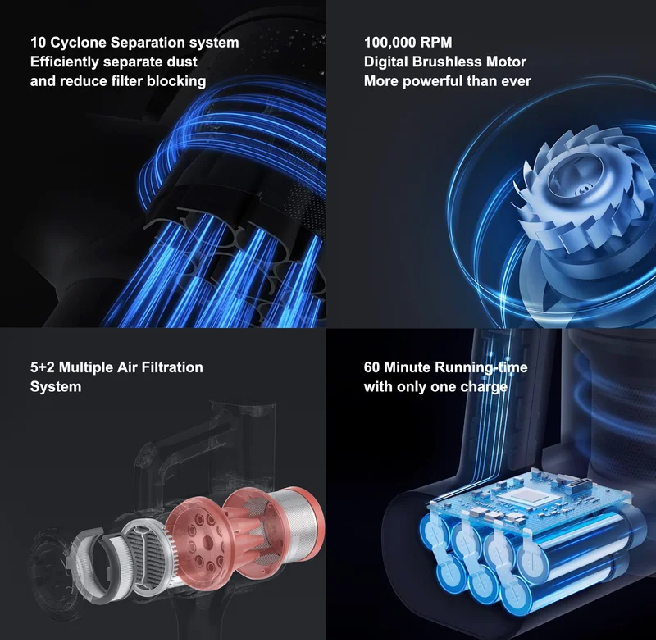 10 Cyclone Separation system
Efficiently separate dust and reduce filter blocking

100,000 RPM
Digital Brushless Motor
More powerful than ever

5+2 Multiple Air Filtration System

60 Minute Running-time with only one charge