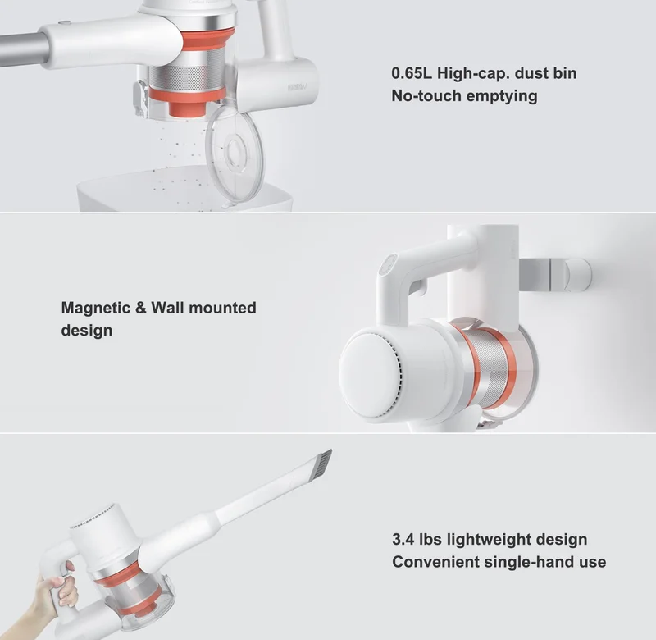 0.65L High-cap. dust bin
No-touch emptying

Magnetic & Wall mounted design

3.4 lbs lightweight design
Convenient single-hand use