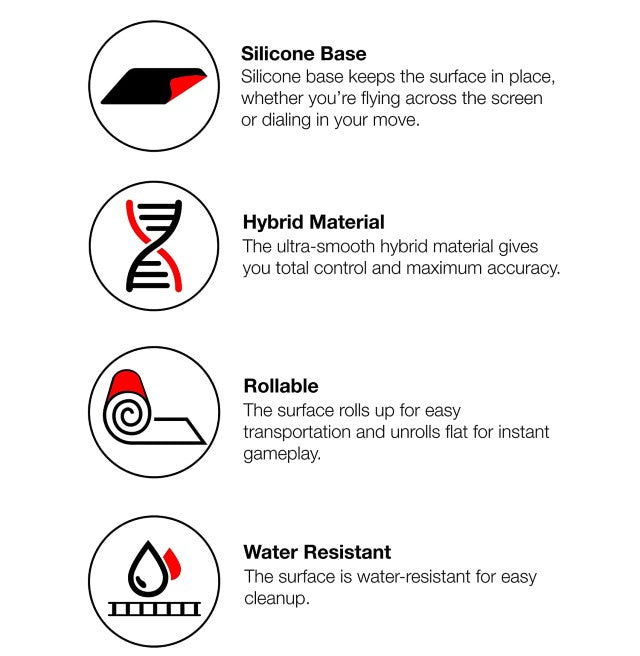 Silicone Base
Silicone base keeps the surface in place, whether you're flying across the screen or dialing in your move.

Hybrid Material
The ultra-smooth hybrid material gives you total control and maximum accuracy.

Rollable
The surface rolls up for easy transportation and unrolls flat for instant gameplay.

Water Resistant
The surface is water-resistant for easy cleanup.