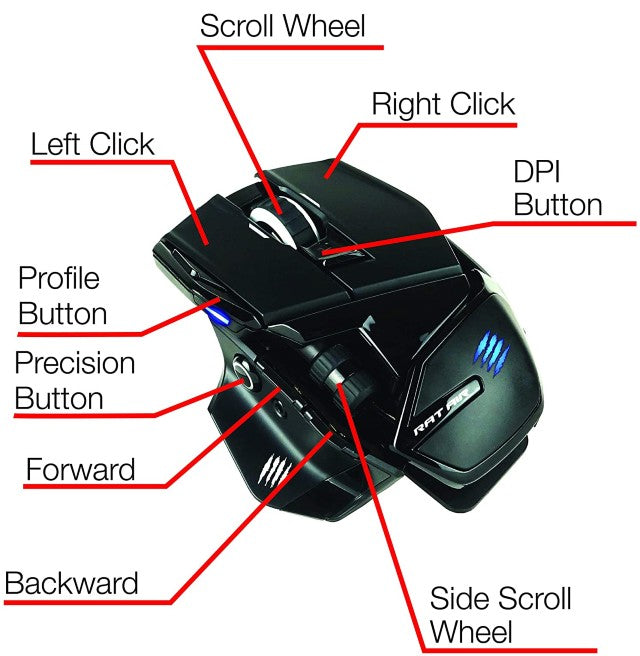 Scroll Wheel

Right Click

Left Click

DPI Button

Profile Button

Precision Button

Forward

Backward

Side Scroll Wheel

RAT AIR